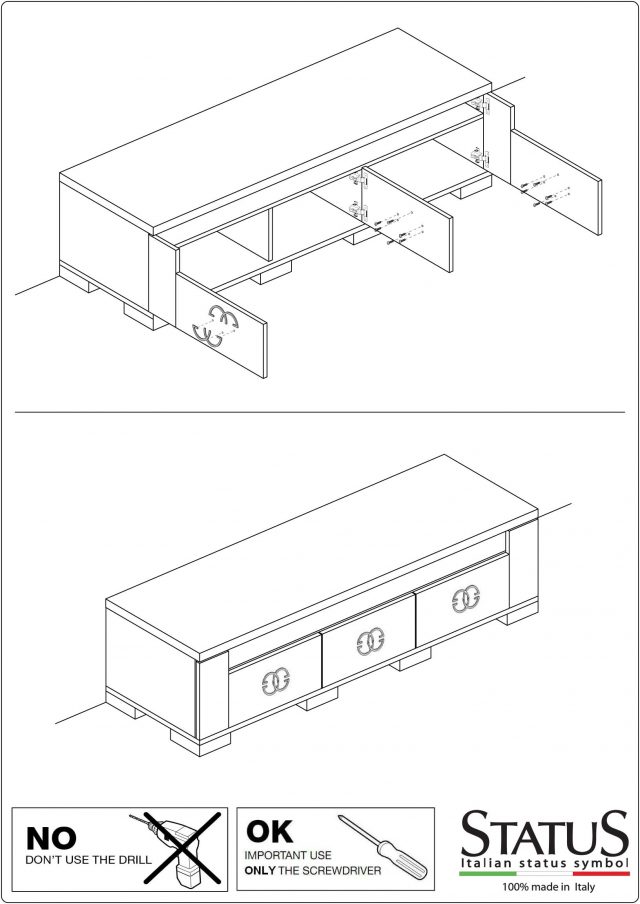 NO
DON'T USE THE DRILL

OK
IMPORTANT USE
ONLY THE SCREWDRIVER

STATUS
Italian status symbol
100% made in Italy