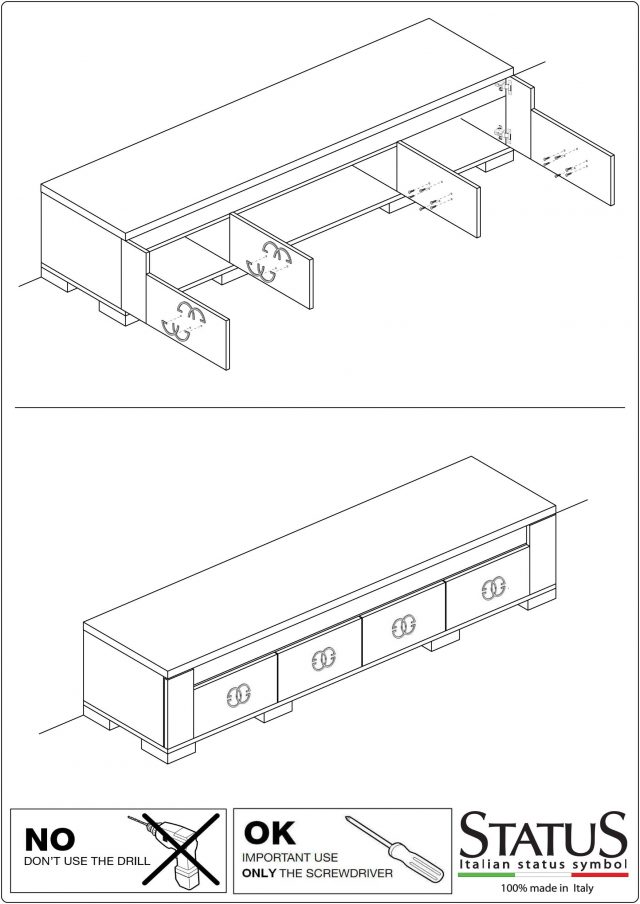 NO
DON'T USE THE DRILL

OK
IMPORTANT USE
ONLY THE SCREWDRIVER

STATUS
Italian status symbol
100% made in Italy