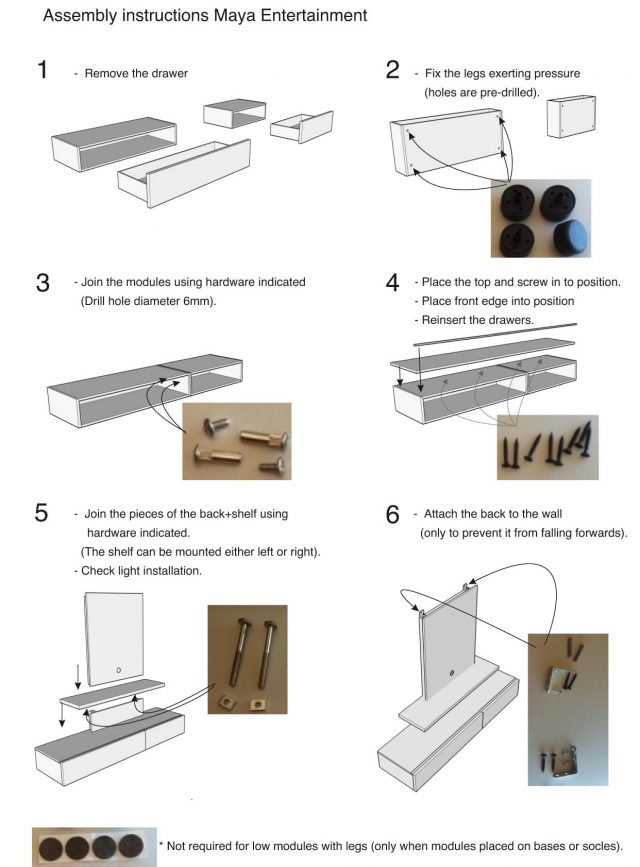 Assembly instructions Maya Entertainment

1 - Remove the drawer

2 - Fix the legs exerting pressure (holes are pre-drilled).

3 - Join the modules using hardware indicated (Drill hole diameter 6mm).

4 - Place the top and screw in to position.
- Place front edge into position
- Reinsert the drawers.

5 - Join the pieces of the back+shelf using hardware indicated.
(The shelf can be mounted either left or right).
- Check light installation.

6 - Attach the back to the wall (only to prevent it from falling forwards).

* Not required for low modules with legs (only when modules placed on bases or socles).