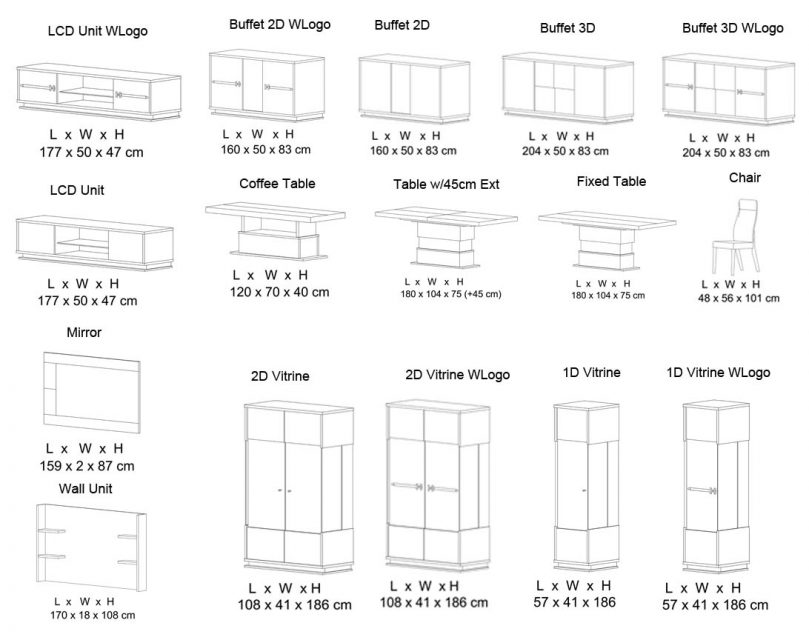 LCD Unit WLogo

L x W x H
177 x 50 x 47 cm

Buffet 2D WLogo

L x W x H
160 x 50 x 83 cm

Buffet 2D

L x W x H
160 x 50 x 83 cm

Buffet 3D

L x W x H
204 x 50 x 83 cm

Buffet 3D WLogo

L x W x H
204 x 50 x 83 cm

LCD Unit

L x W x H
177 x 50 x 47 cm

Coffee Table

L x W x H
120 x 70 x 40 cm

Table w/45cm Ext

L x W x H
180 x 104 x 75 (+45 cm)

Fixed Table

L x W x H
180 x 104 x 75 cm

Chair

L x W x H
48 x 56 x 101 cm

Mirror

L x W x H
159 x 2 x 87 cm

Wall Unit

L x W x H
170 x 18 x 108 cm

2D Vitrine

L x W x H
108 x 41 x 186 cm

2D Vitrine WLogo

L x W x H
108 x 41 x 186 cm

1D Vitrine

L x W x H
57 x 41 x 186

1D Vitrine WLogo

L x W x H
57 x 41 x 186 cm