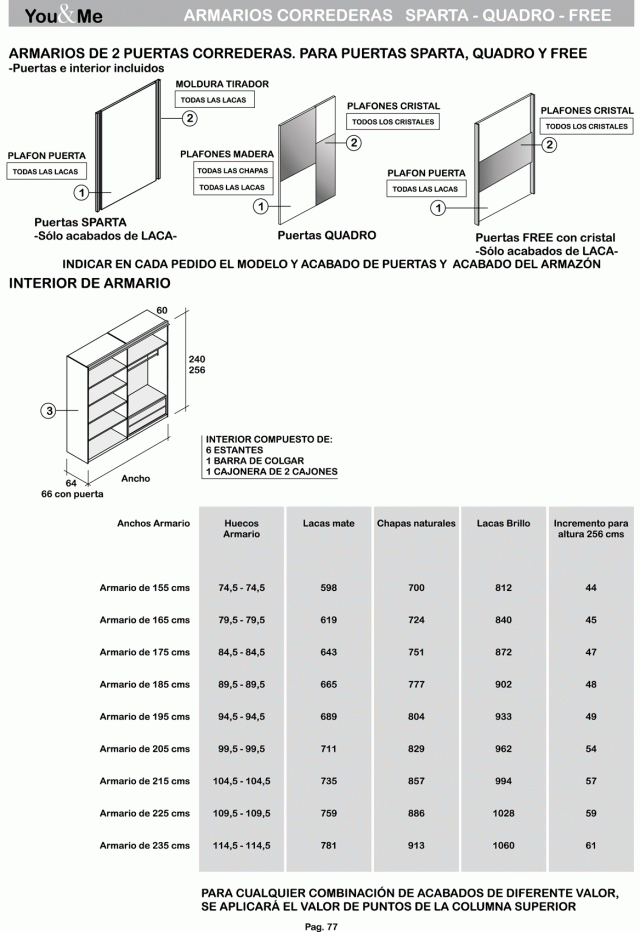 You&Me ARMARIOS CORREDERAS SPARTA - QUADRO - FREE

ARMARIOS DE 2 PUERTAS CORREDERAS. PARA PUERTAS SPARTA, QUADRO Y FREE
-Puertas e interior incluidos

MOLDURA TIRADOR
TODAS LAS LACAS
2

PLAFON PUERTA
TODAS LAS LACAS
1

Puertas SPARTA
-Sólo acabados de LACA-

PLAFONES CRISTAL
TODOS LOS CRISTALES
2

PLAFONES MADERA
TODAS LAS CHAPAS
TODAS LAS LACAS
1

Puertas QUADRO

PLAFONES CRISTAL
TODOS LOS CRISTALES
2

PLAFON PUERTA
TODAS LAS LACAS
1

Puertas FREE con cristal
-Sólo acabados de LACA-

INDICAR EN CADA PEDIDO EL MODELO Y ACABADO DE PUERTAS Y ACABADO DEL ARMAZÓN

INTERIOR DE ARMARIO

60
240
256
3
64
66 con puerta
Ancho

INTERIOR COMPUESTO DE:
6 ESTANTES
1 BARRA DE COLGAR
1 CAJONERA DE 2 CAJONES

| Anchos Armario | Huecos Armario | Lacas mate | Chapas naturales | Lacas Brillo | Incremento para altura 256 cms |
|---|---|---|---|---|---|
| Armario de 155 cms | 74,5 - 74,5 | 598 | 700 | 812 | 44 |
| Armario de 165 cms | 79,5 - 79,5 | 619 | 724 | 840 | 45 |
| Armario de 175 cms | 84,5 - 84,5 | 643 | 751 | 872 | 47 |
| Armario de 185 cms | 89,5 - 89,5 | 665 | 777 | 902 | 48 |
| Armario de 195 cms | 94,5 - 94,5 | 689 | 804 | 933 | 49 |
| Armario de 205 cms | 99,5 - 99,5 | 711 | 829 | 962 | 54 |
| Armario de 215 cms | 104,5 - 104,5 | 735 | 857 | 994 | 57 |
| Armario de 225 cms | 109,5 - 109,5 | 759 | 886 | 1028 | 59 |
| Armario de 235 cms | 114,5 - 114,5 | 781 | 913 | 1060 | 61 |

PARA CUALQUIER COMBINACIÓN DE ACABADOS DE DIFERENTE VALOR, SE APLICARÁ EL VALOR DE PUNTOS DE LA COLUMNA SUPERIOR

Pag. 77