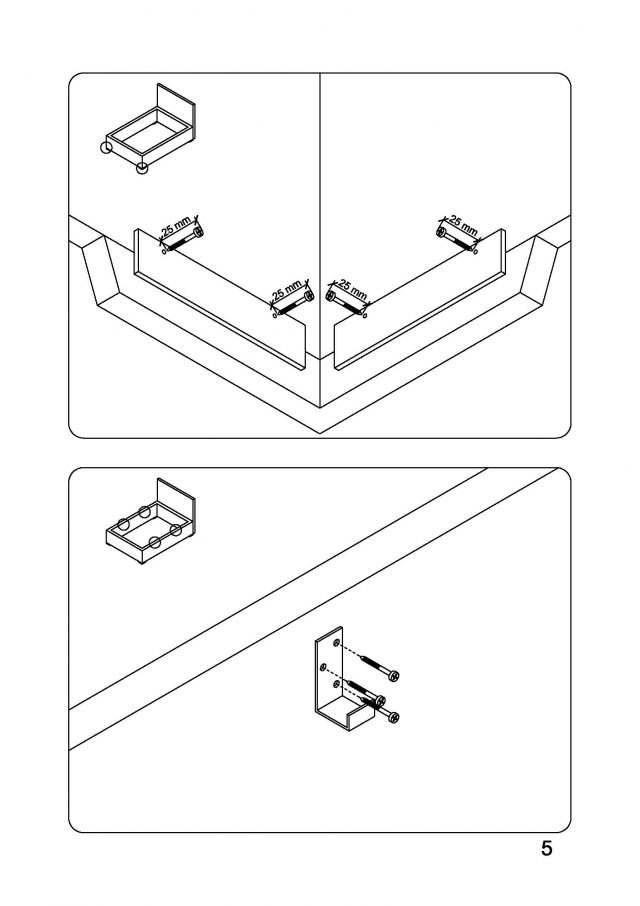 25 mm
25 mm
25 mm
25 mm

5