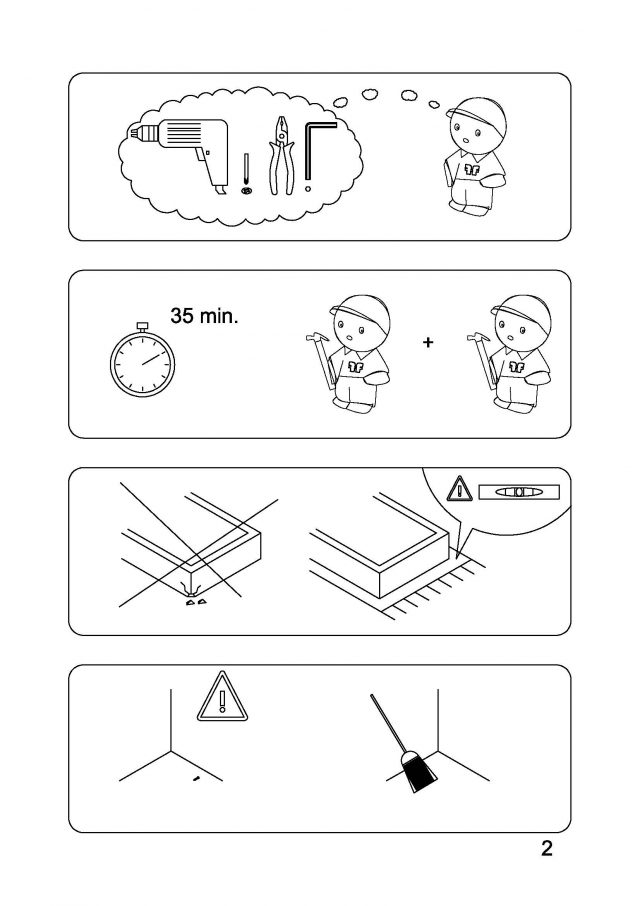 35 min.

+

2