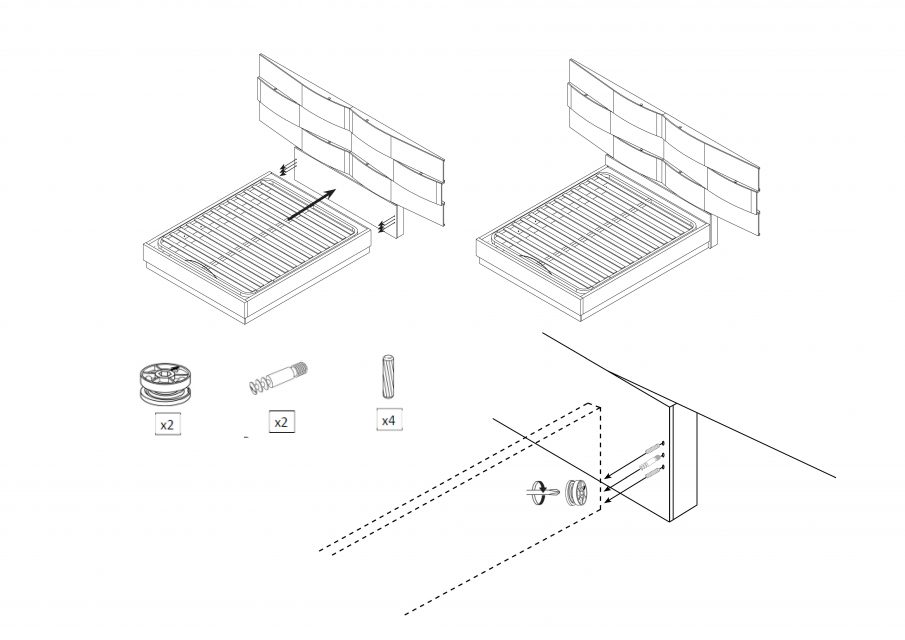 x2

x2

x4