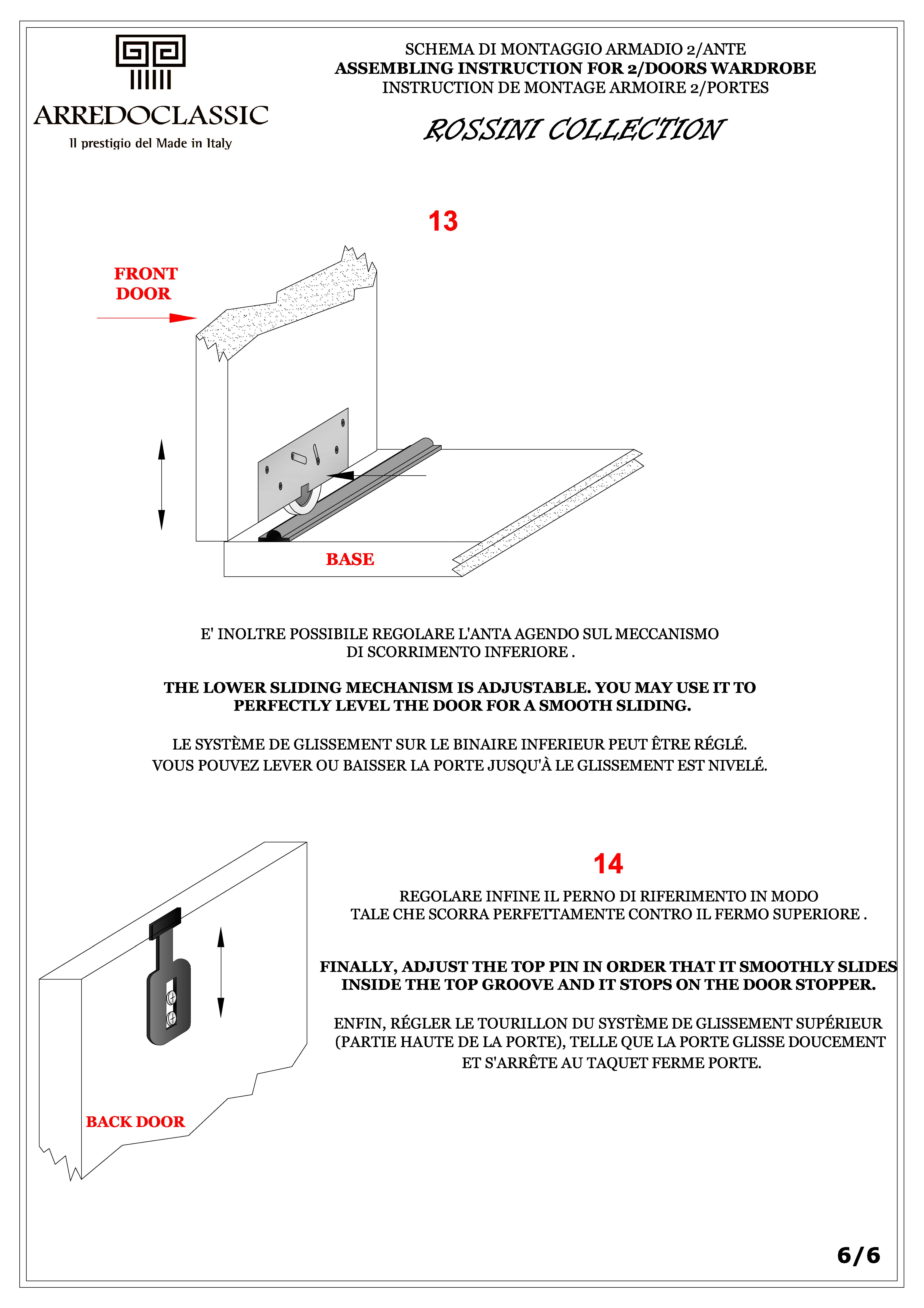 ARREDOCLASSIC
Il prestigio del Made in Italy

SCHEMA DI MONTAGGIO ARMADIO 2/ANTE
ASSEMBLING INSTRUCTION FOR 2/DOORS WARDROBE
INSTRUCTION DE MONTAGE ARMOIRE 2/PORTES

ROSSINI COLLECTION

13

FRONT DOOR

BASE

E' INOLTRE POSSIBILE REGOLARE L'ANTA AGENDO SUL MECCANISMO DI SCORRIMENTO INFERIORE .

THE LOWER SLIDING MECHANISM IS ADJUSTABLE. YOU MAY USE IT TO PERFECTLY LEVEL THE DOOR FOR A SMOOTH SLIDING.

LE SYSTÈME DE GLISSEMENT SUR LE BINAIRE INFERIEUR PEUT ÊTRE RÉGLÉ. VOUS POUVEZ LEVER OU BAISSER LA PORTE JUSQU'À LE GLISSEMENT EST NIVELÉ.

14

REGOLARE INFINE IL PERNO DI RIFERIMENTO IN MODO TALE CHE SCORRA PERFETTAMENTE CONTRO IL FERMO SUPERIORE .

FINALLY, ADJUST THE TOP PIN IN ORDER THAT IT SMOOTHLY SLIDES INSIDE THE TOP GROOVE AND IT STOPS ON THE DOOR STOPPER.

ENFIN, RÉGLER LE TOURILLON DU SYSTÈME DE GLISSEMENT SUPÉRIEUR (PARTIE HAUTE DE LA PORTE), TELLE QUE LA PORTE GLISSE DOUCEMENT ET S'ARRÊTE AU TAQUET FERME PORTE.

BACK DOOR

6/6