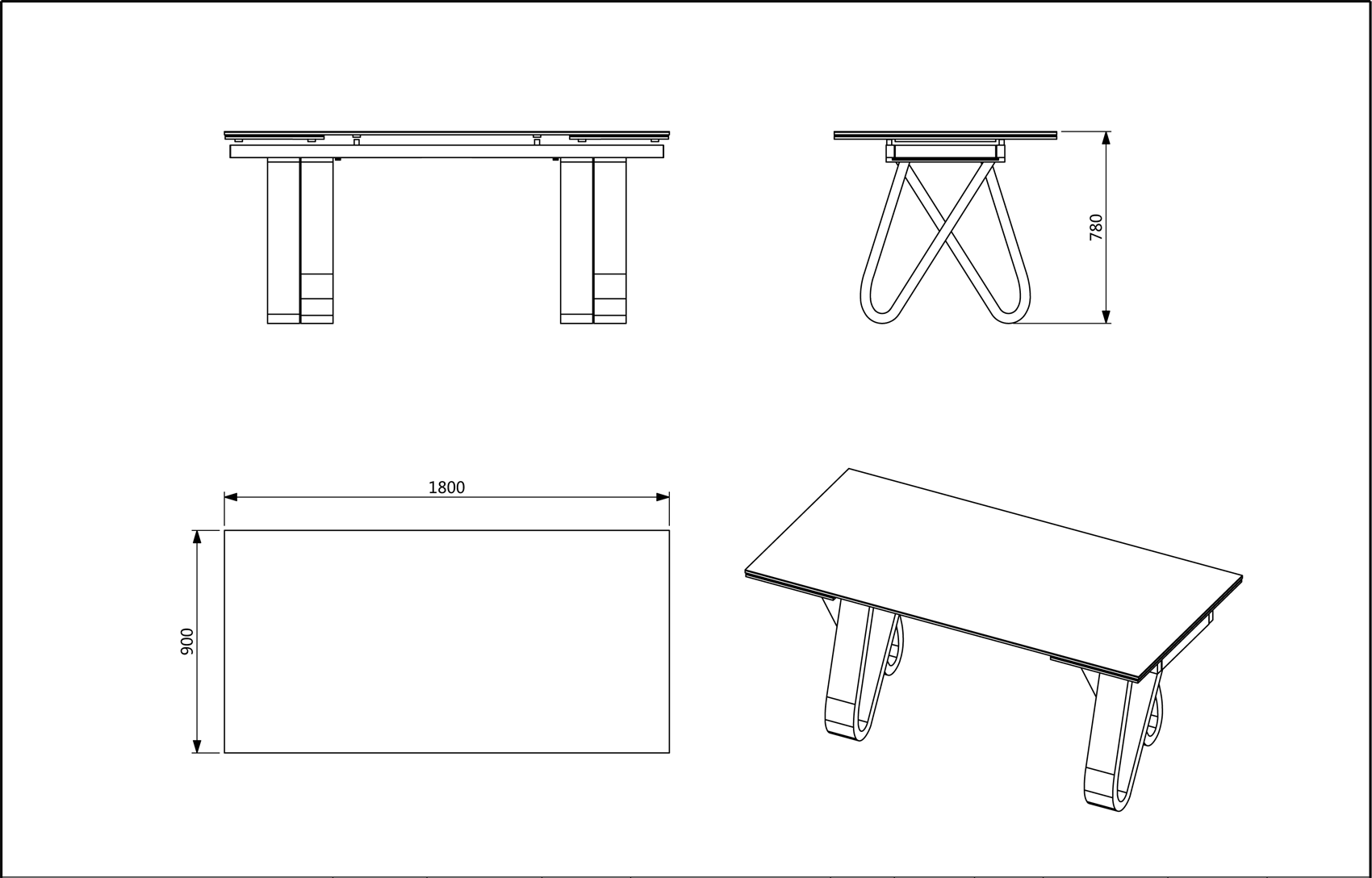 780

1800

900