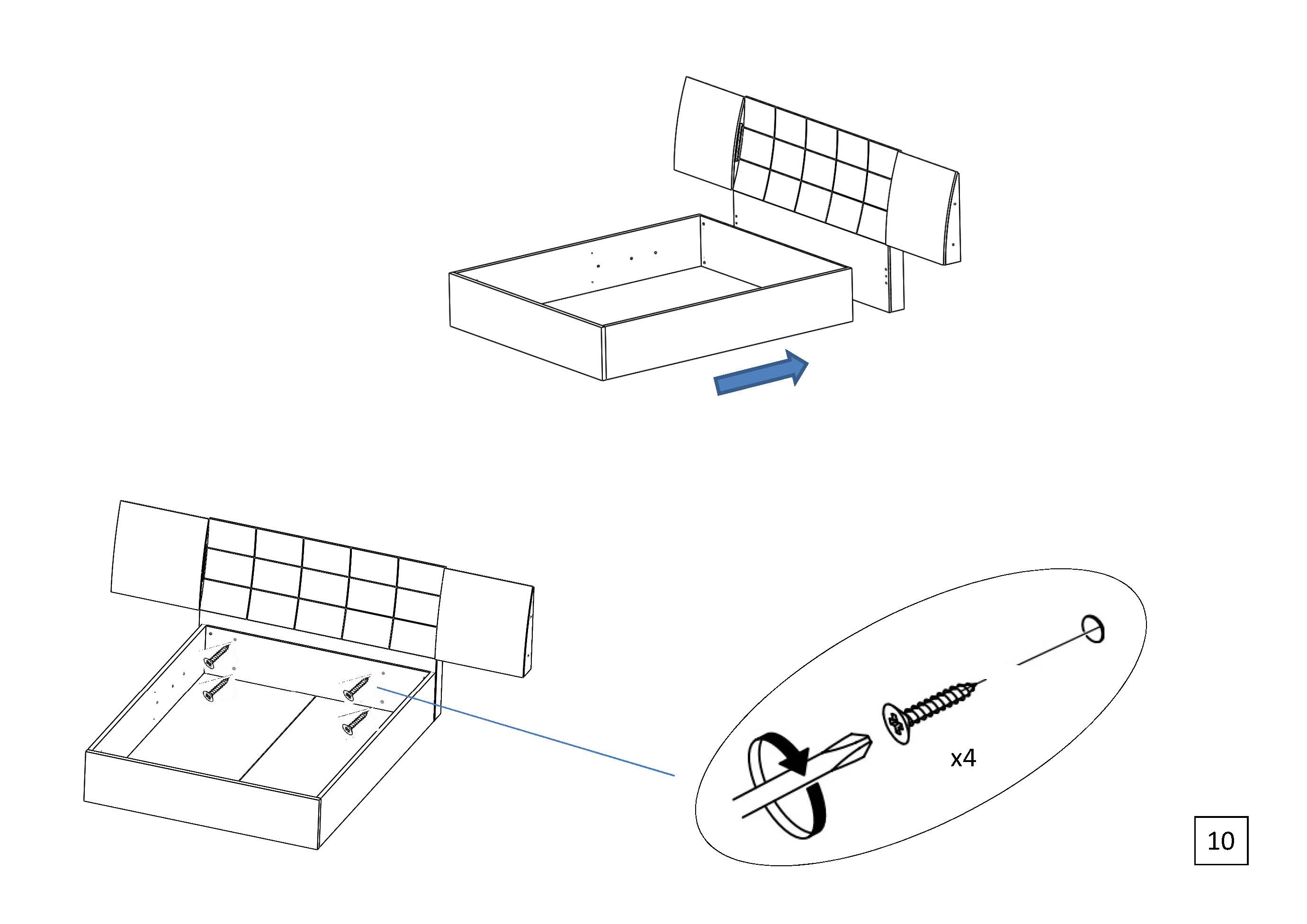 x4

10