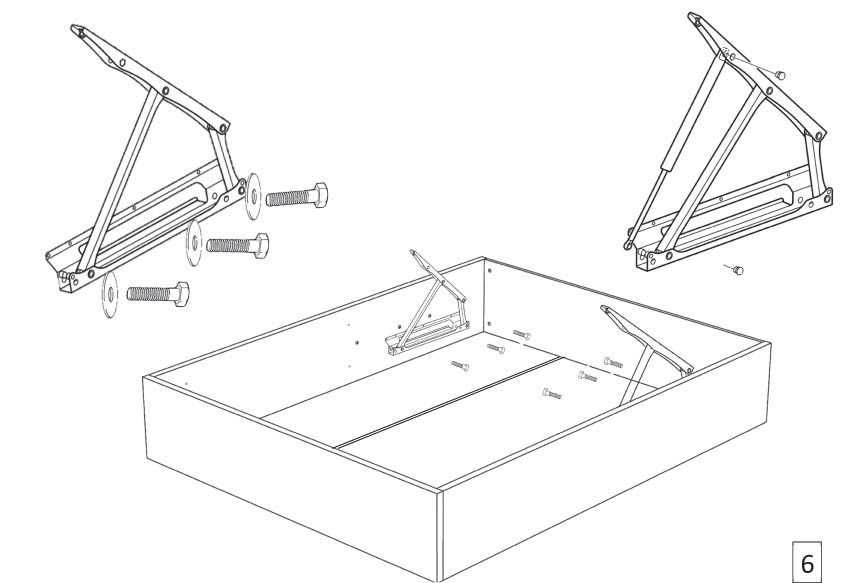 6