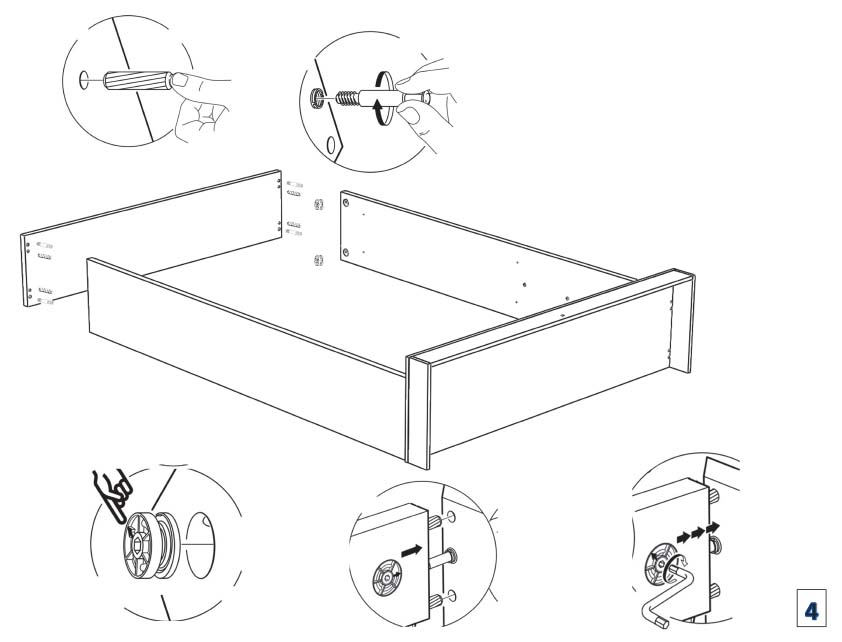 4