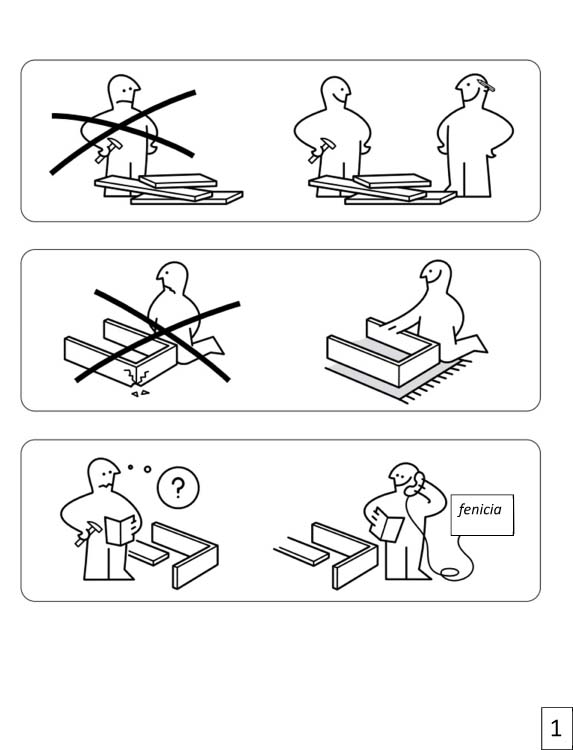 ?

fenicia

1