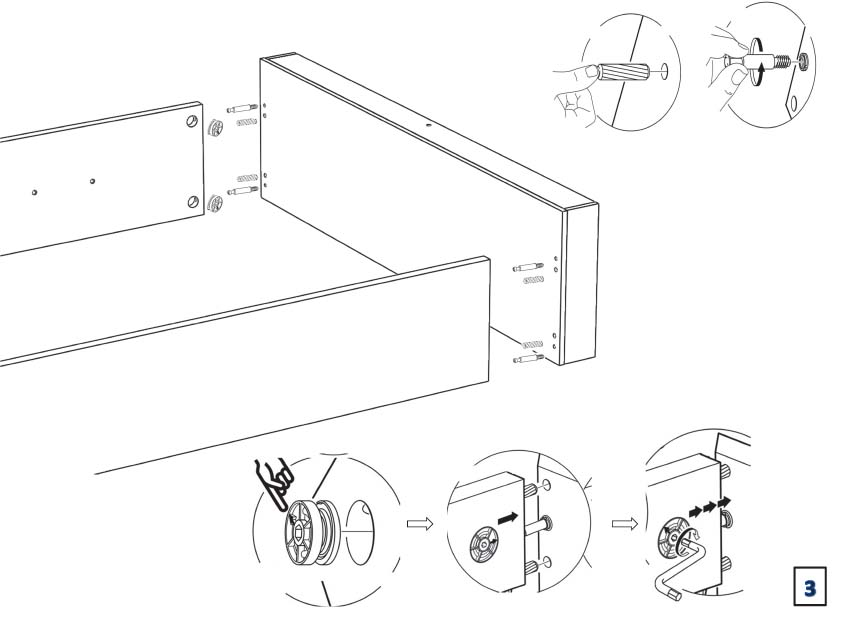 3