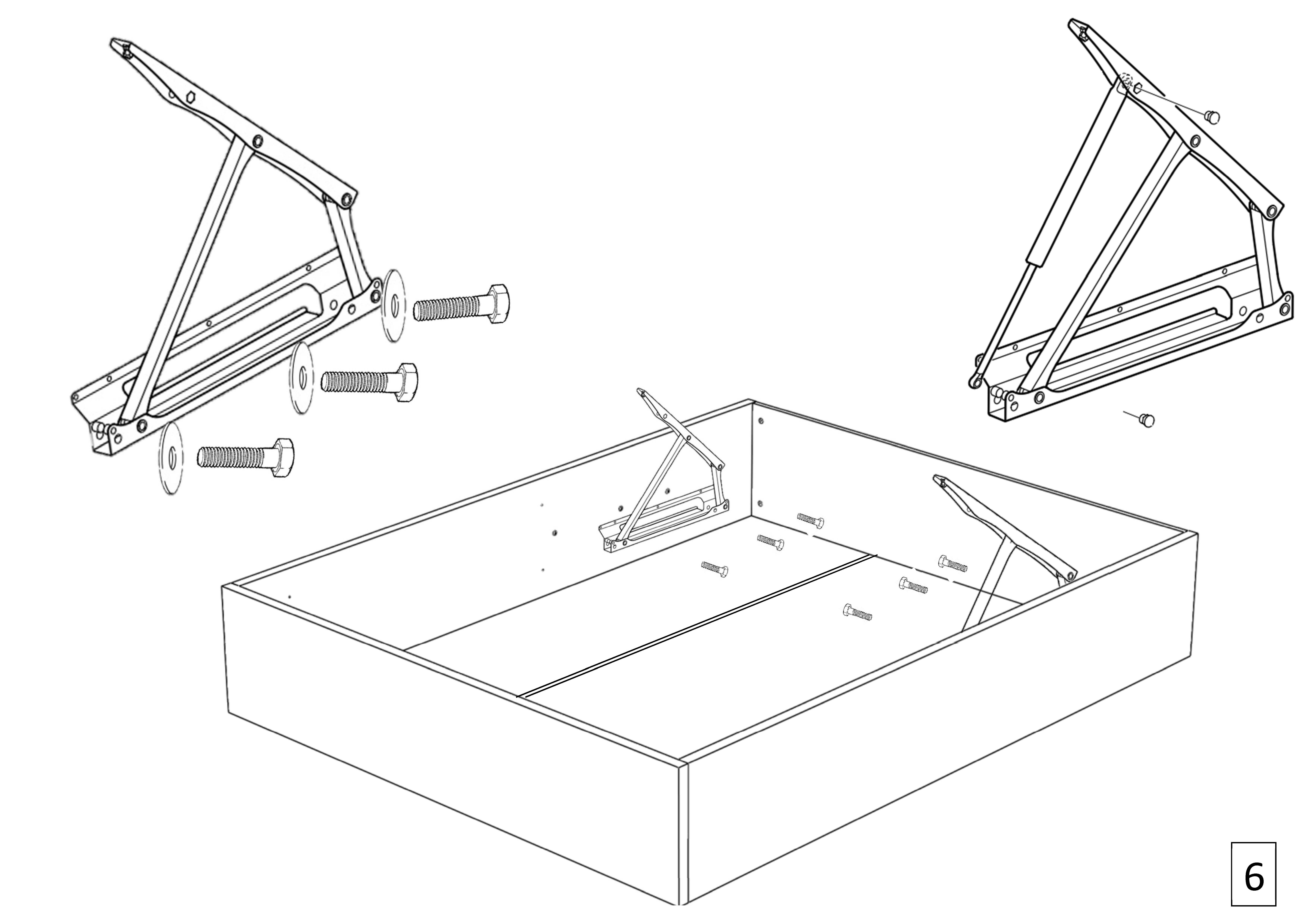 6