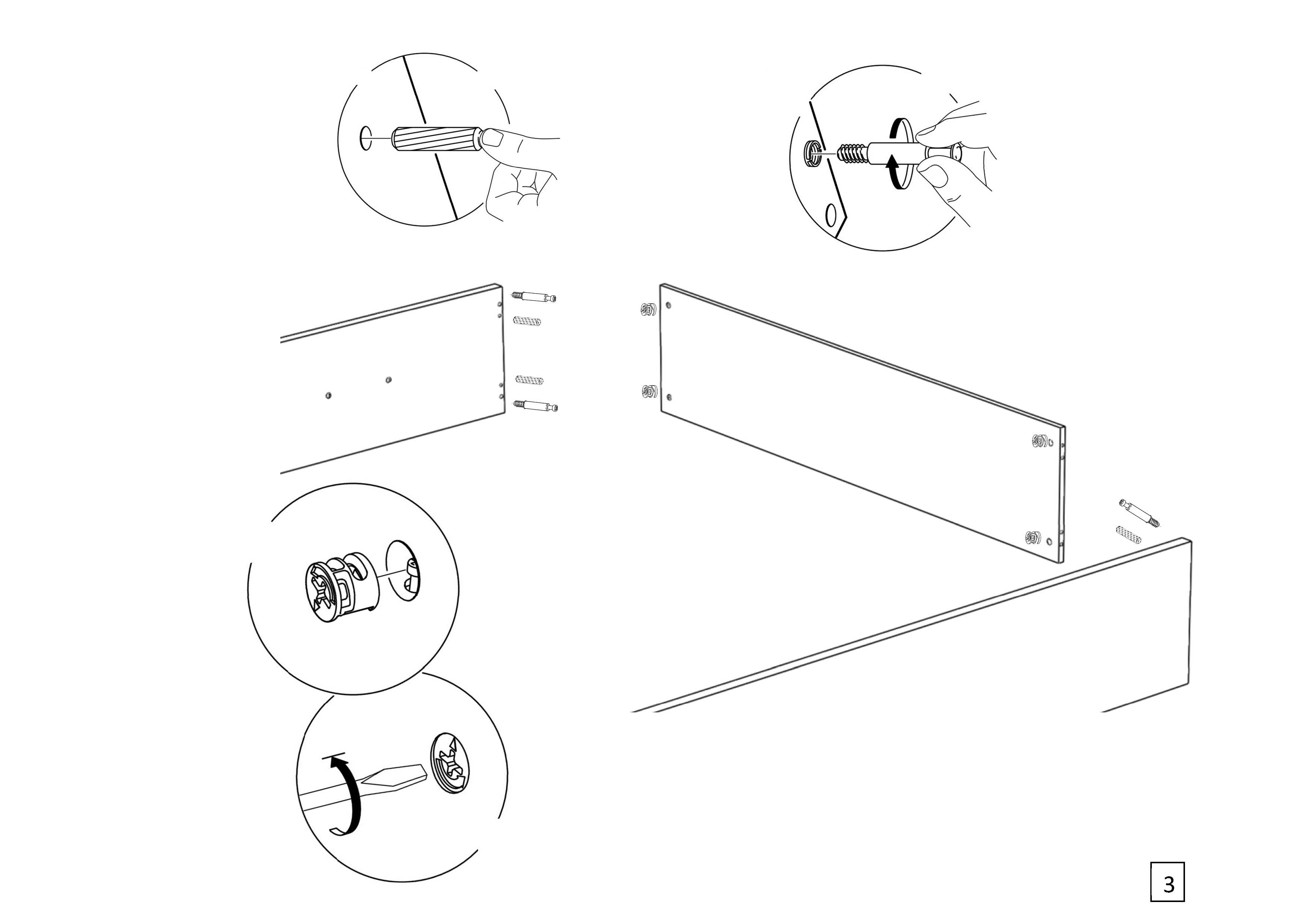 3