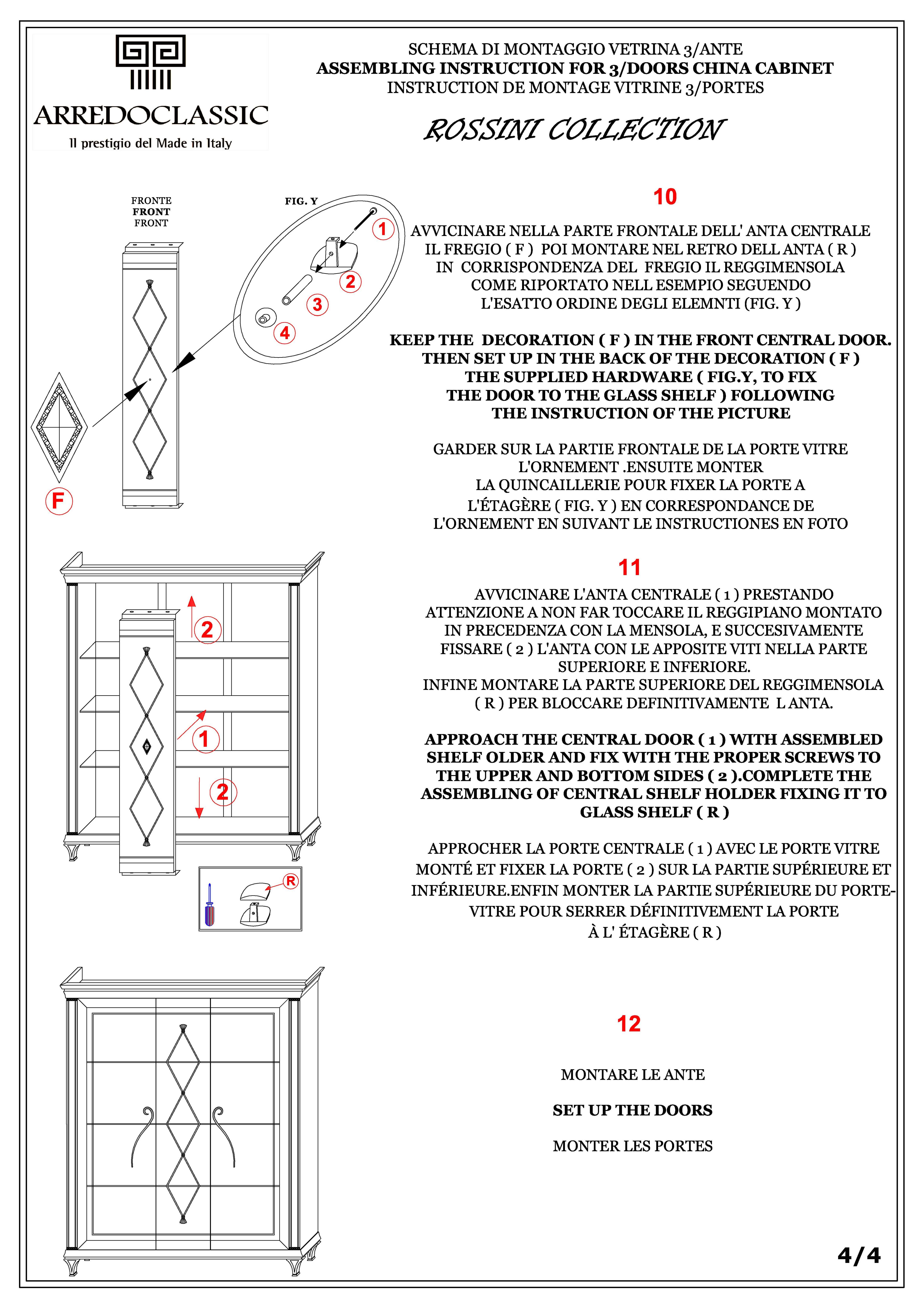 ARREDOCLASSIC
Il prestigio del Made in Italy

SCHEMA DI MONTAGGIO VETRINA 3/ANTE
ASSEMBLING INSTRUCTION FOR 3/DOORS CHINA CABINET
INSTRUCTION DE MONTAGE VITRINE 3/PORTES

ROSSINI COLLECTION

FRONTE
FRONT
FRONT

FIG. Y

1
2
3
4

F

10

AVVICINARE NELLA PARTE FRONTALE DELL' ANTA CENTRALE IL FREGIO ( F ) POI MONTARE NEL RETRO DELL ANTA ( R ) IN CORRISPONDENZA DEL FREGIO IL REGGIMENSOLA COME RIPORTATO NELL ESEMPIO SEGUENDO L'ESATTO ORDINE DEGLI ELEMNTI (FIG. Y )

KEEP THE DECORATION ( F ) IN THE FRONT CENTRAL DOOR. THEN SET UP IN THE BACK OF THE DECORATION ( F ) THE SUPPLIED HARDWARE ( FIG.Y, TO FIX THE DOOR TO THE GLASS SHELF ) FOLLOWING THE INSTRUCTION OF THE PICTURE

GARDER SUR LA PARTIE FRONTALE DE LA PORTE VITRE L'ORNEMENT .ENSUITE MONTER LA QUINCAILLERIE POUR FIXER LA PORTE A L'ÉTAGÈRE ( FIG. Y ) EN CORRESPONDANCE DE L'ORNEMENT EN SUIVANT LE INSTRUCTIONES EN FOTO

2
1
2
R

11

AVVICINARE L'ANTA CENTRALE ( 1 ) PRESTANDO ATTENZIONE A NON FAR TOCCARE IL REGGIPIANO MONTATO IN PRECEDENZA CON LA MENSOLA, E SUCCESIVAMENTE FISSARE ( 2 ) L'ANTA CON LE APPOSITE VITI NELLA PARTE SUPERIORE E INFERIORE.
INFINE MONTARE LA PARTE SUPERIORE DEL REGGIMENSOLA ( R ) PER BLOCCARE DEFINITIVAMENTE L ANTA.

APPROACH THE CENTRAL DOOR ( 1 ) WITH ASSEMBLED SHELF OLDER AND FIX WITH THE PROPER SCREWS TO THE UPPER AND BOTTOM SIDES ( 2 ).COMPLETE THE ASSEMBLING OF CENTRAL SHELF HOLDER FIXING IT TO GLASS SHELF ( R )

APPROCHER LA PORTE CENTRALE ( 1 ) AVEC LE PORTE VITRE MONTÉ ET FIXER LA PORTE ( 2 ) SUR LA PARTIE SUPÉRIEURE ET INFÉRIEURE.ENFIN MONTER LA PARTIE SUPÉRIEURE DU PORTE-VITRE POUR SERRER DÉFINITIVEMENT LA PORTE À L' ÉTAGÈRE ( R )

12

MONTARE LE ANTE

SET UP THE DOORS

MONTER LES PORTES

4/4