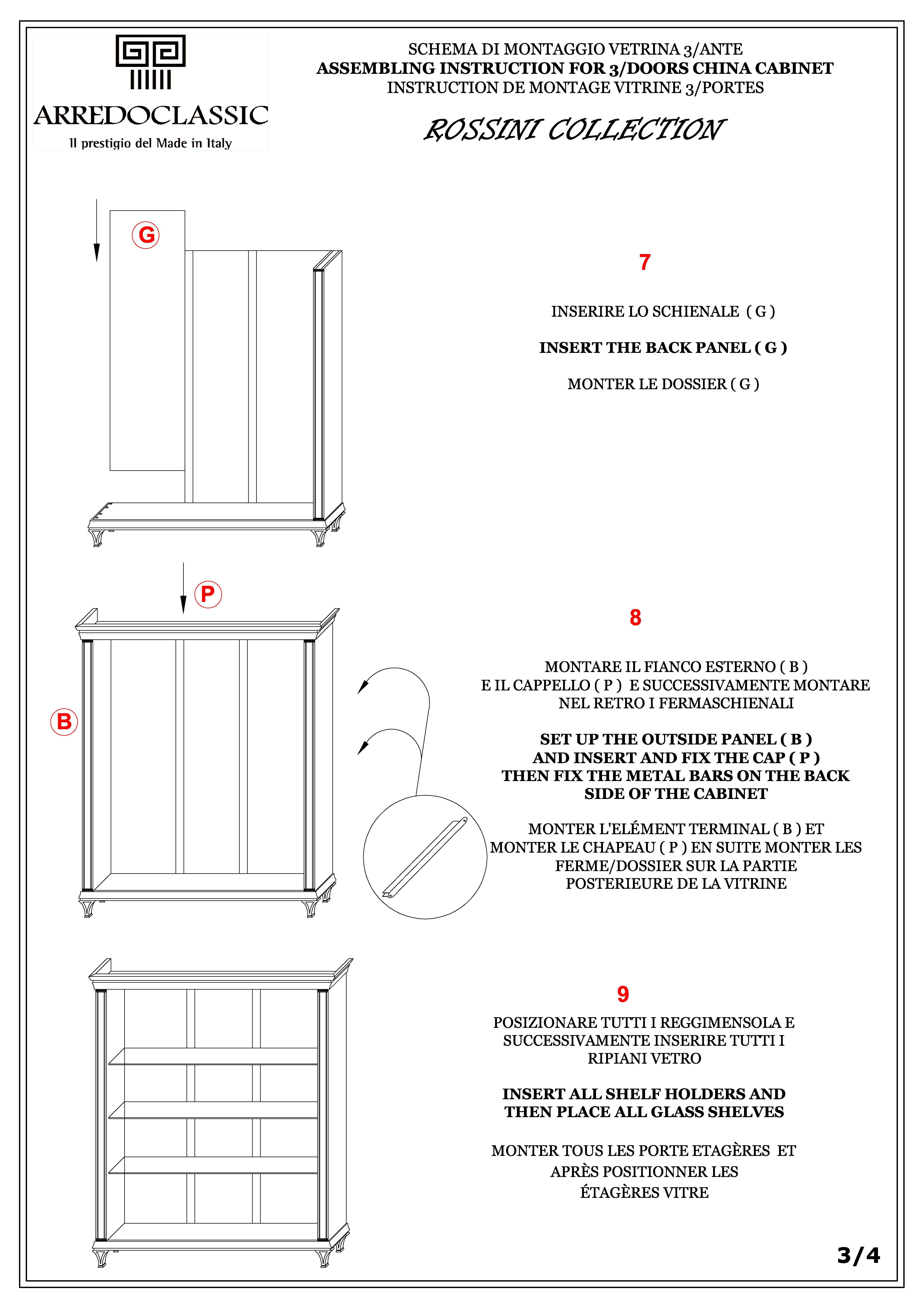 ARREDOCLASSIC
Il prestigio del Made in Italy

SCHEMA DI MONTAGGIO VETRINA 3/ANTE
ASSEMBLING INSTRUCTION FOR 3/DOORS CHINA CABINET
INSTRUCTION DE MONTAGE VITRINE 3/PORTES

ROSSINI COLLECTION

G

7

INSERIRE LO SCHIENALE ( G )

INSERT THE BACK PANEL ( G )

MONTER LE DOSSIER ( G )

P

B

8

MONTARE IL FIANCO ESTERNO ( B ) E IL CAPPELLO ( P ) E SUCCESSIVAMENTE MONTARE NEL RETRO I FERMASCHIENALI

SET UP THE OUTSIDE PANEL ( B ) AND INSERT AND FIX THE CAP ( P ) THEN FIX THE METAL BARS ON THE BACK SIDE OF THE CABINET

MONTER L'ELÉMENT TERMINAL ( B ) ET MONTER LE CHAPEAU ( P ) EN SUITE MONTER LES FERME/DOSSIER SUR LA PARTIE POSTERIEURE DE LA VITRINE

9

POSIZIONARE TUTTI I REGGIMENSOLA E SUCCESSIVAMENTE INSERIRE TUTTI I RIPIANI VETRO

INSERT ALL SHELF HOLDERS AND THEN PLACE ALL GLASS SHELVES

MONTER TOUS LES PORTE ETAGÈRES ET APRÈS POSITIONNER LES ÉTAGÈRES VITRE

3/4