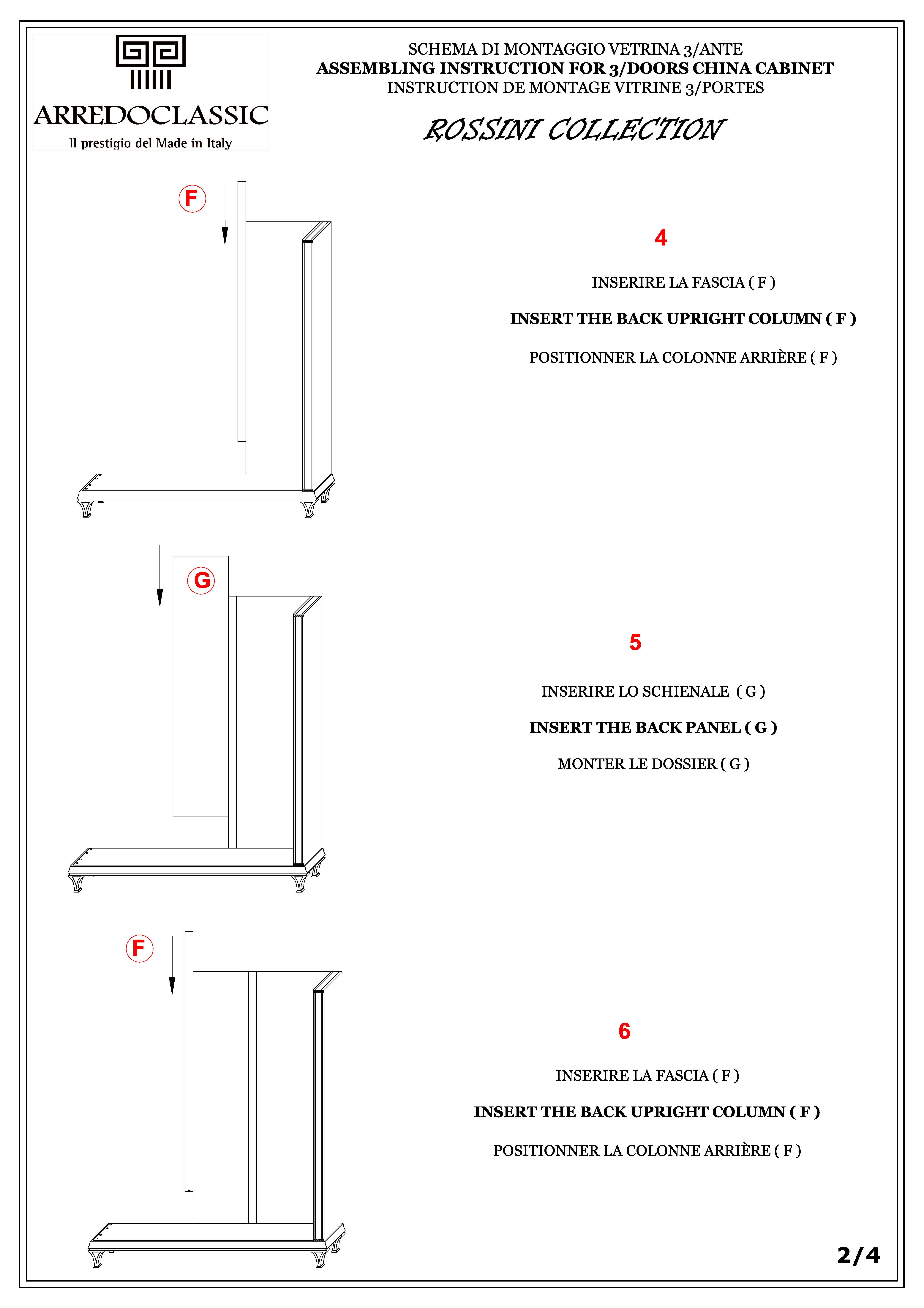 ARREDOCLASSIC
Il prestigio del Made in Italy

SCHEMA DI MONTAGGIO VETRINA 3/ANTE
ASSEMBLING INSTRUCTION FOR 3/DOORS CHINA CABINET
INSTRUCTION DE MONTAGE VITRINE 3/PORTES

ROSSINI COLLECTION

F

4

INSERIRE LA FASCIA ( F )

INSERT THE BACK UPRIGHT COLUMN ( F )

POSITIONNER LA COLONNE ARRIÈRE ( F )

G

5

INSERIRE LO SCHIENALE ( G )

INSERT THE BACK PANEL ( G )

MONTER LE DOSSIER ( G )

F

6

INSERIRE LA FASCIA ( F )

INSERT THE BACK UPRIGHT COLUMN ( F )

POSITIONNER LA COLONNE ARRIÈRE ( F )

2/4