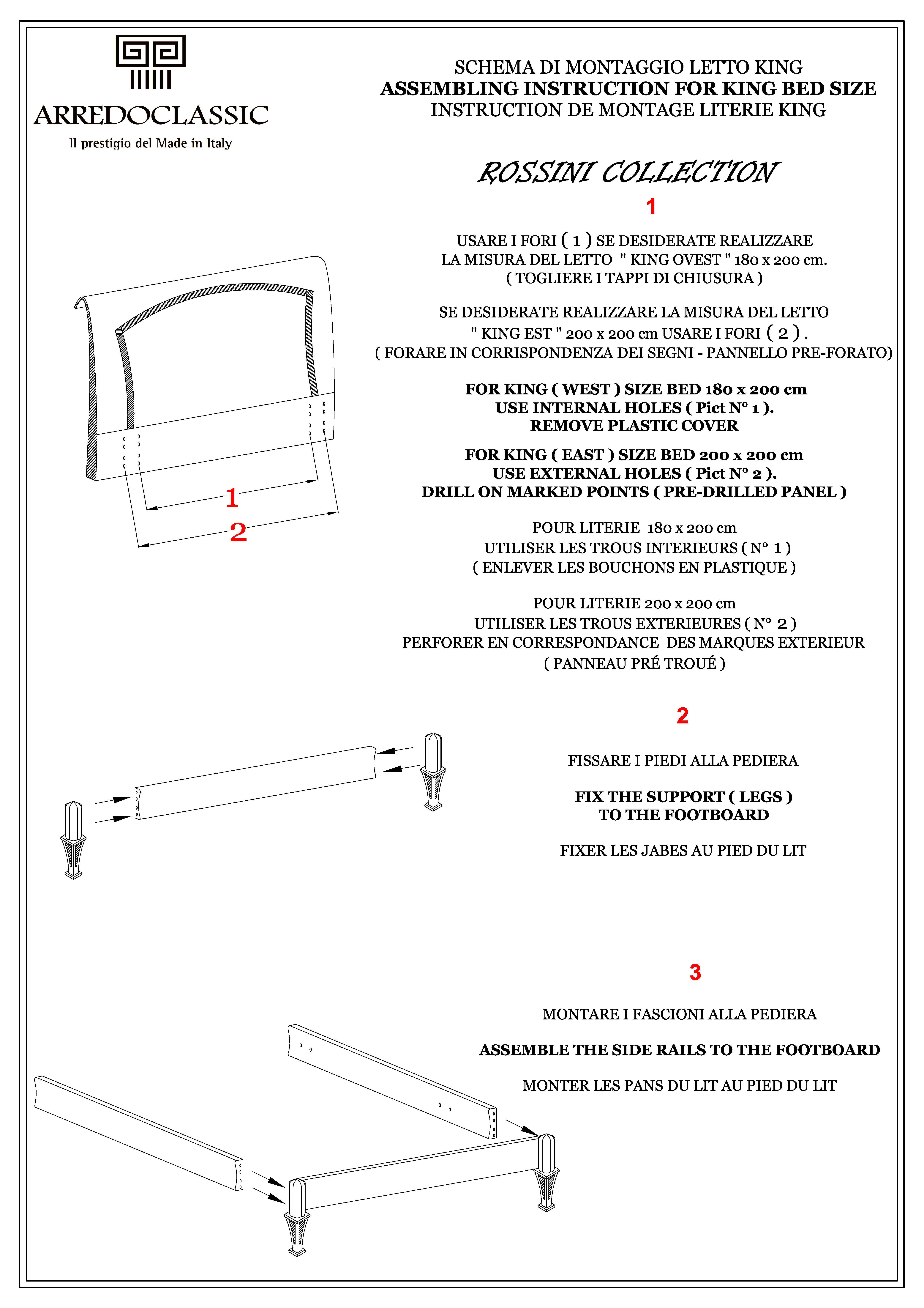 ARREDOCLASSIC
Il prestigio del Made in Italy

SCHEMA DI MONTAGGIO LETTO KING
ASSEMBLING INSTRUCTION FOR KING BED SIZE
INSTRUCTION DE MONTAGE LITERIE KING

ROSSINI COLLECTION

1

USARE I FORI ( 1 ) SE DESIDERATE REALIZZARE LA MISURA DEL LETTO " KING OVEST " 180 x 200 cm. ( TOGLIERE I TAPPI DI CHIUSURA )

SE DESIDERATE REALIZZARE LA MISURA DEL LETTO " KING EST " 200 x 200 cm USARE I FORI ( 2 ) . ( FORARE IN CORRISPONDENZA DEI SEGNI - PANNELLO PRE-FORATO)

FOR KING ( WEST ) SIZE BED 180 x 200 cm
USE INTERNAL HOLES ( Pict N° 1 ).
REMOVE PLASTIC COVER

FOR KING ( EAST ) SIZE BED 200 x 200 cm
USE EXTERNAL HOLES ( Pict N° 2 ).
DRILL ON MARKED POINTS ( PRE-DRILLED PANEL )

POUR LITERIE 180 x 200 cm
UTILISER LES TROUS INTERIEURS ( N° 1 )
( ENLEVER LES BOUCHONS EN PLASTIQUE )

POUR LITERIE 200 x 200 cm
UTILISER LES TROUS EXTERIEURES ( N° 2 )
PERFORER EN CORRESPONDANCE DES MARQUES EXTERIEUR
( PANNEAU PRÉ TROUÉ )

1
2

2

FISSARE I PIEDI ALLA PEDIERA

FIX THE SUPPORT ( LEGS )
TO THE FOOTBOARD

FIXER LES JABES AU PIED DU LIT

3

MONTARE I FASCIONI ALLA PEDIERA

ASSEMBLE THE SIDE RAILS TO THE FOOTBOARD

MONTER LES PANS DU LIT AU PIED DU LIT