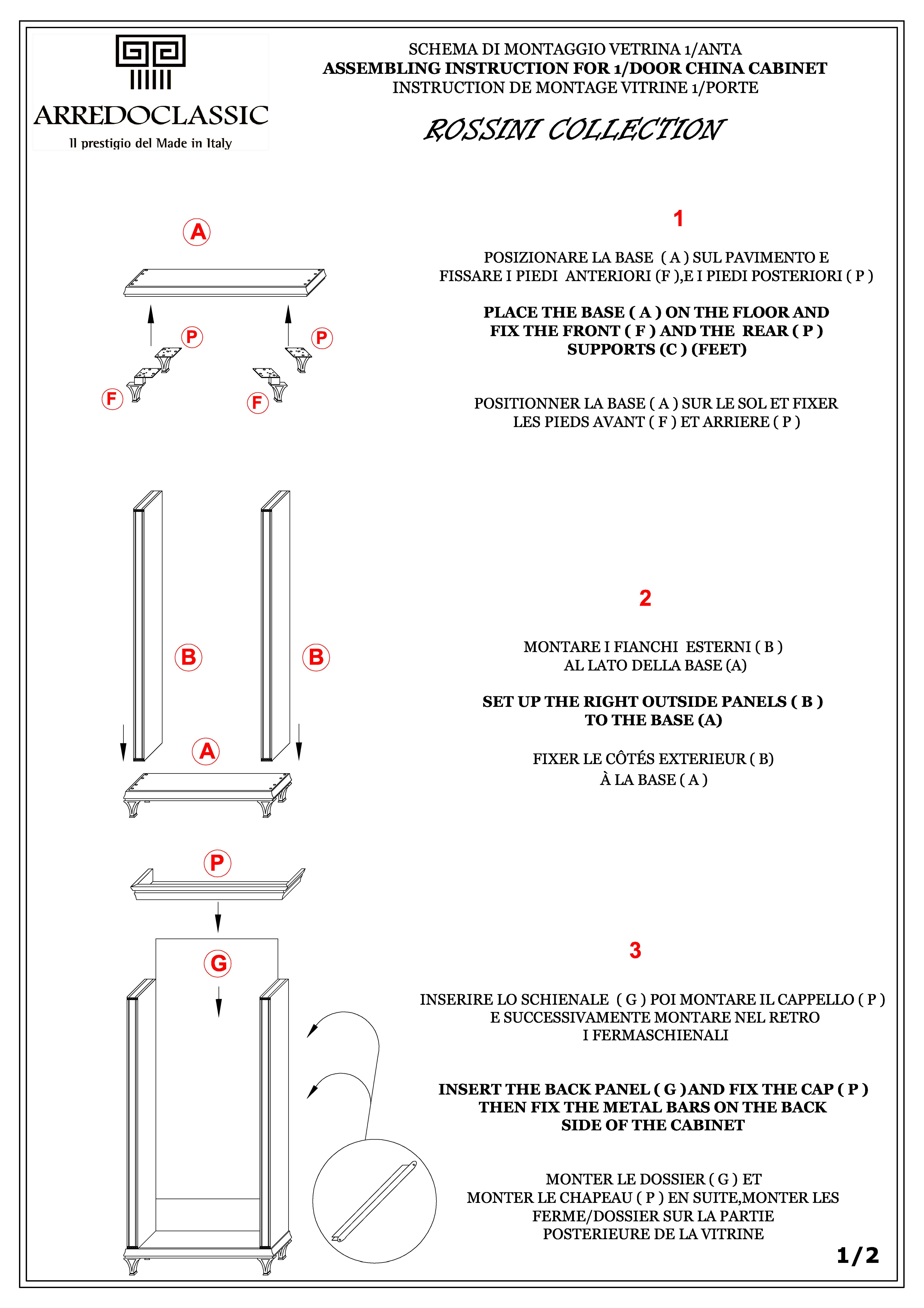 ARREDOCLASSIC
Il prestigio del Made in Italy

SCHEMA DI MONTAGGIO VETRINA 1/ANTA
ASSEMBLING INSTRUCTION FOR 1/DOOR CHINA CABINET
INSTRUCTION DE MONTAGE VITRINE 1/PORTE

ROSSINI COLLECTION

A

P P

F F

1

POSIZIONARE LA BASE ( A ) SUL PAVIMENTO E FISSARE I PIEDI ANTERIORI (F ),E I PIEDI POSTERIORI ( P )

PLACE THE BASE ( A ) ON THE FLOOR AND FIX THE FRONT ( F ) AND THE REAR ( P ) SUPPORTS (C ) (FEET)

POSITIONNER LA BASE ( A ) SUR LE SOL ET FIXER LES PIEDS AVANT ( F ) ET ARRIERE ( P )

B B

A

2

MONTARE I FIANCHI ESTERNI ( B ) AL LATO DELLA BASE (A)

SET UP THE RIGHT OUTSIDE PANELS ( B ) TO THE BASE (A)

FIXER LE CÔTÉS EXTERIEUR ( B) À LA BASE ( A )

P

G

3

INSERIRE LO SCHIENALE ( G ) POI MONTARE IL CAPPELLO ( P ) E SUCCESSIVAMENTE MONTARE NEL RETRO I FERMASCHIENALI

INSERT THE BACK PANEL ( G )AND FIX THE CAP ( P ) THEN FIX THE METAL BARS ON THE BACK SIDE OF THE CABINET

MONTER LE DOSSIER ( G ) ET MONTER LE CHAPEAU ( P ) EN SUITE,MONTER LES FERME/DOSSIER SUR LA PARTIE POSTERIEURE DE LA VITRINE

1/2