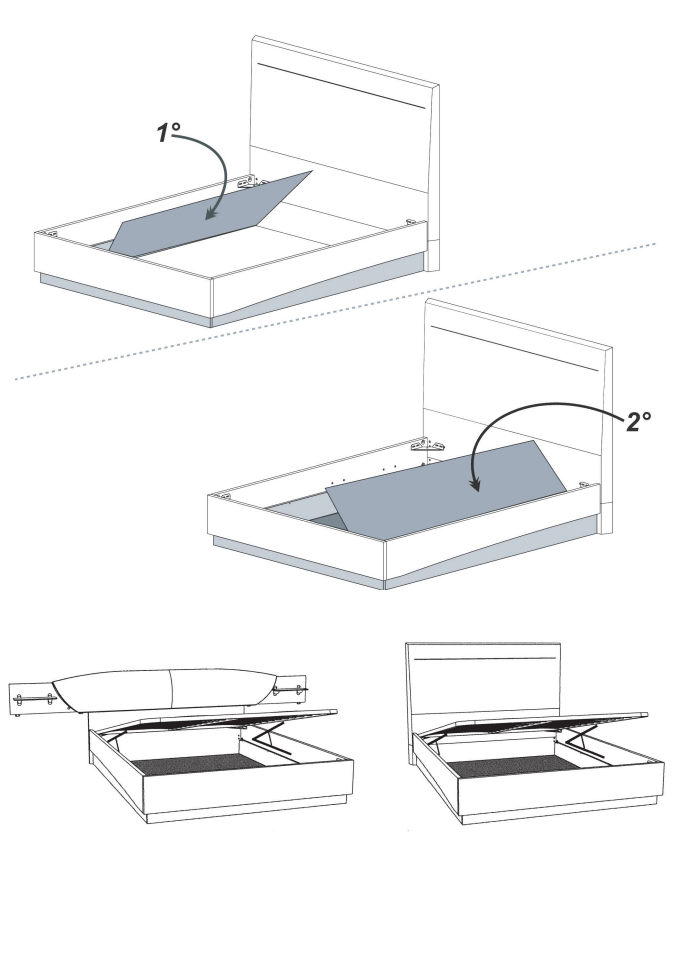 1°

2°